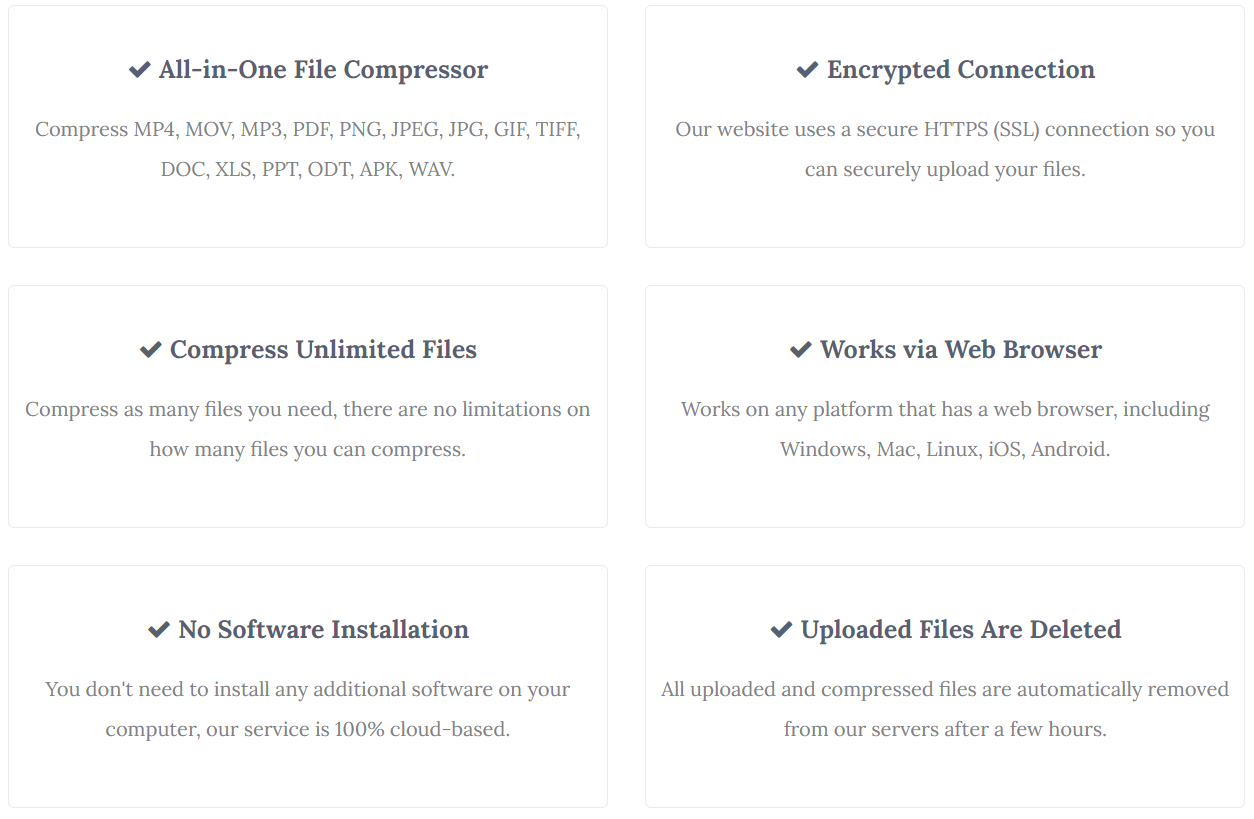 ✔ All-in-One File Compressor

Compress MP4, MOV, MP3, PDF, PNG, JPEG, JPG, GIF, TIFF, DOC, XLS, PPT, ODT, APK, WAV.

✔ Encrypted Connection

Our website uses a secure HTTPS (SSL) connection so you can securely upload your files.

✔ Compress Unlimited Files

Compress as many files you need, there are no limitations on how many files you can compress.

✔ Works via Web Browser

Works on any platform that has a web browser, including Windows, Mac, Linux, iOS, Android.

✔ No Software Installation

You don't need to install any additional software on your computer, our service is 100% cloud-based.

✔ Uploaded Files Are Deleted

All uploaded and compressed files are automatically removed from our servers after a few hours.